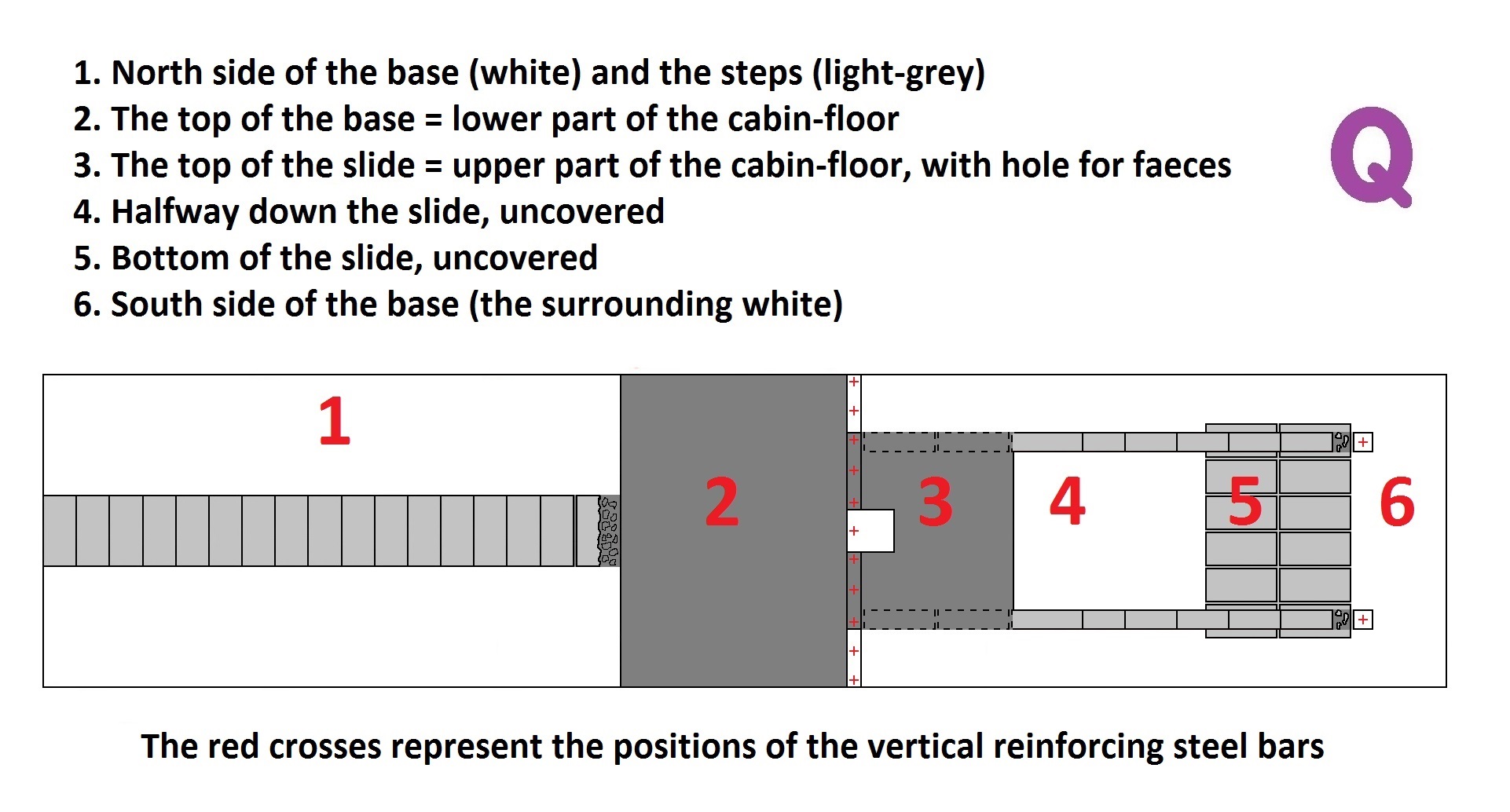 1. North side of the base (white) and the steps (light-grey)
2. The top of the base = lower part of the cabin-floor
3. The top of the slide = upper part of the cabin-floor, with hole for faeces
4. Halfway down the slide, uncovered
5. Bottom of the slide, uncovered
6. South side of the base (the surrounding white)

Q

1

2

3

4

5

6

The red crosses represent the positions of the vertical reinforcing steel bars